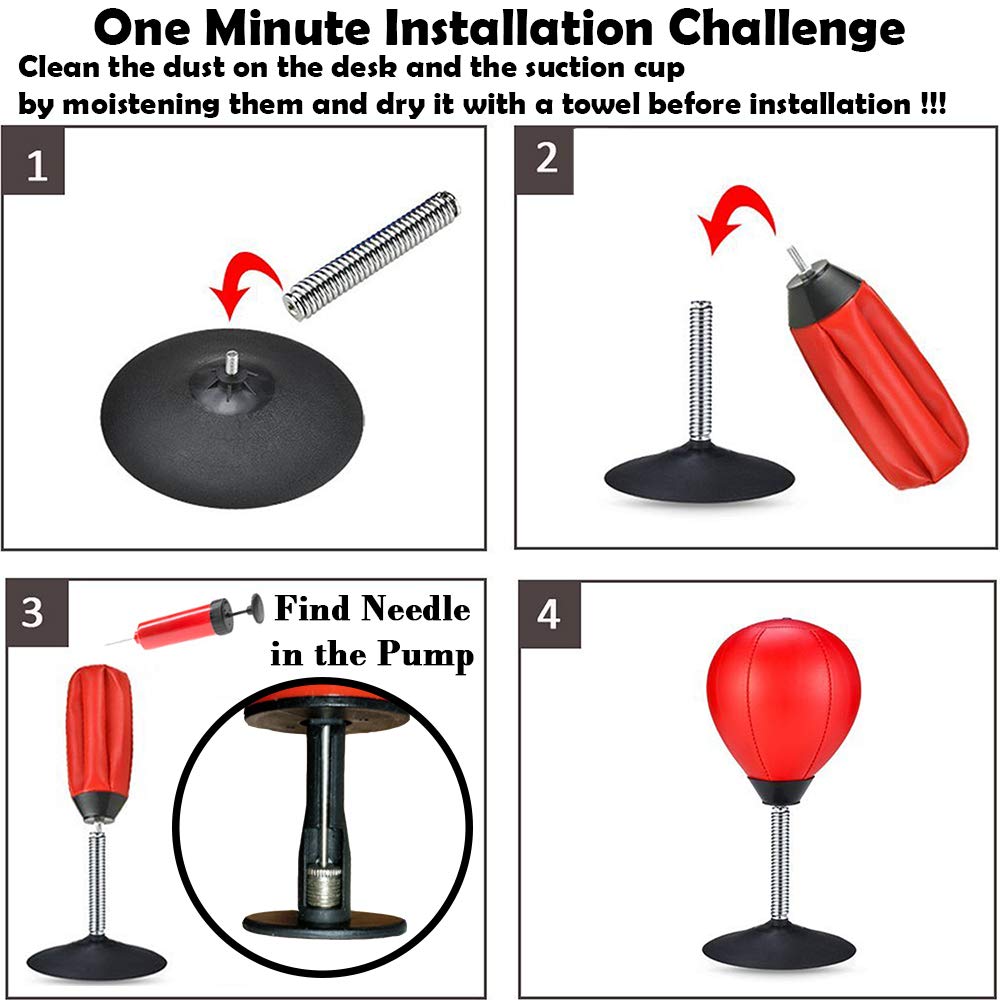 One Minute Installation Challenge

Clean the dust on the desk and the suction cup by moistening them and dry it with a towel before installation !!!

1

2

3

Find Needle in the Pump

4