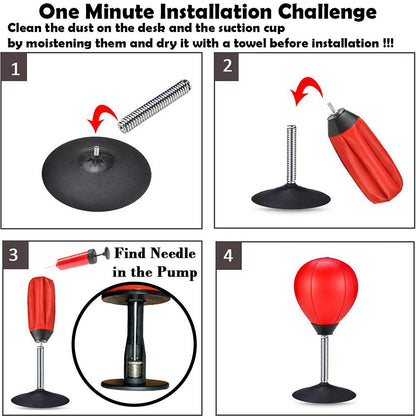 One Minute Installation Challenge

Clean the dust on the desk and the suction cup by moistening them and dry it with a towel before installation !!!

1

2

3

Find Needle in the Pump

4